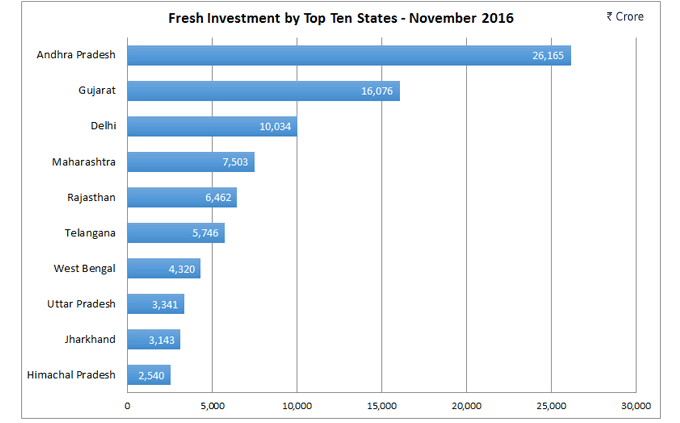 Fresh Investment by Top Ten States - November 2016

₹ Crore

Andhra Pradesh 26,165
Gujarat 16,076
Delhi 10,034
Maharashtra 7,503
Rajasthan 6,462
Telangana 5,746
West Bengal 4,320
Uttar Pradesh 3,341
Jharkhand 3,143
Himachal Pradesh 2,540

0 5,000 10,000 15,000 20,000 25,000 30,000