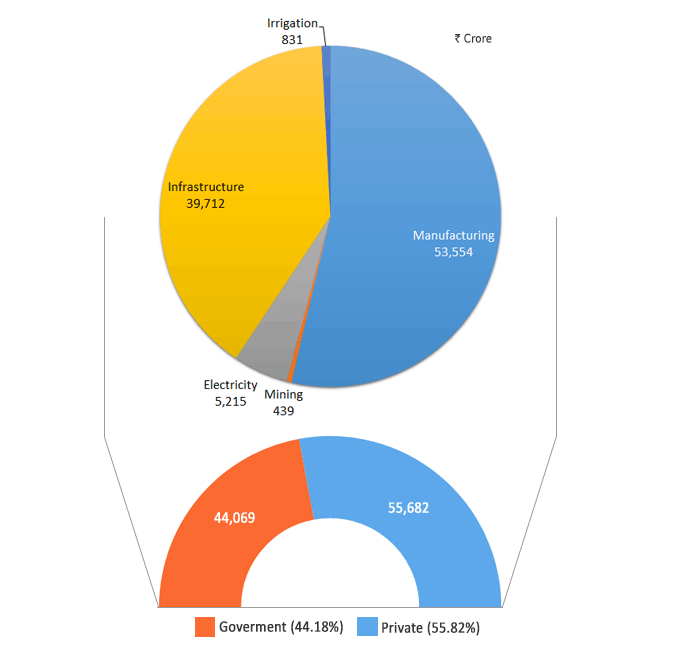 Irrigation
831

₹ Crore

Infrastructure
39,712

Manufacturing
53,554

Electricity
5,215

Mining
439

44,069

55,682

Goverment (44.18%)
Private (55.82%)