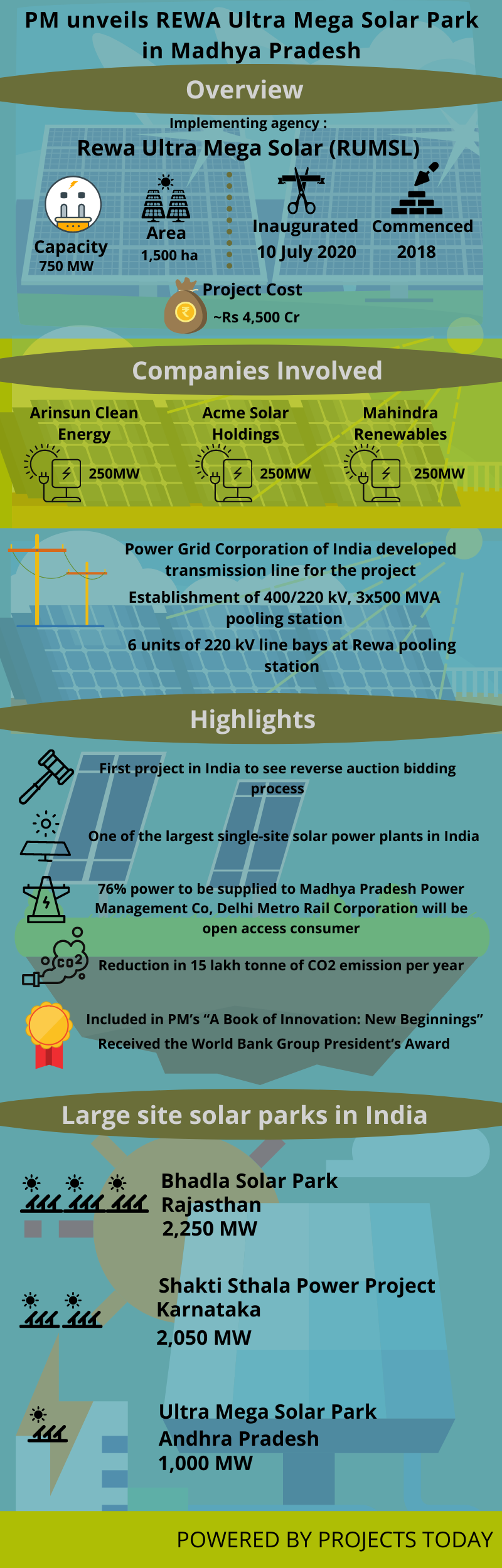 PM unveils REWA Ultra Mega Solar Park in Madhya Pradesh

Overview

Implementing agency :

Rewa Ultra Mega Solar (RUMSL)

Capacity
750 MW

Area
1,500 ha

Inaugurated
10 July 2020

Commenced
2018

Project Cost
~Rs 4,500 Cr

Companies Involved

Arinsun Clean Energy
250MW

Acme Solar Holdings
250MW

Mahindra Renewables
250MW

Power Grid Corporation of India developed transmission line for the project

Establishment of 400/220 kV, 3x500 MVA pooling station

6 units of 220 kV line bays at Rewa pooling station

Highlights

First project in India to see reverse auction bidding process

One of the largest single-site solar power plants in India

76% power to be supplied to Madhya Pradesh Power Management Co, Delhi Metro Rail Corporation will be open access consumer

CO2

Reduction in 15 lakh tonne of CO2 emission per year

Included in PM's "A Book of Innovation: New Beginnings"
Received the World Bank Group President's Award

Large site solar parks in India

Bhadla Solar Park
Rajasthan
2,250 MW

Shakti Sthala Power Project
Karnataka
2,050 MW

Ultra Mega Solar Park
Andhra Pradesh
1,000 MW

POWERED BY PROJECTS TODAY